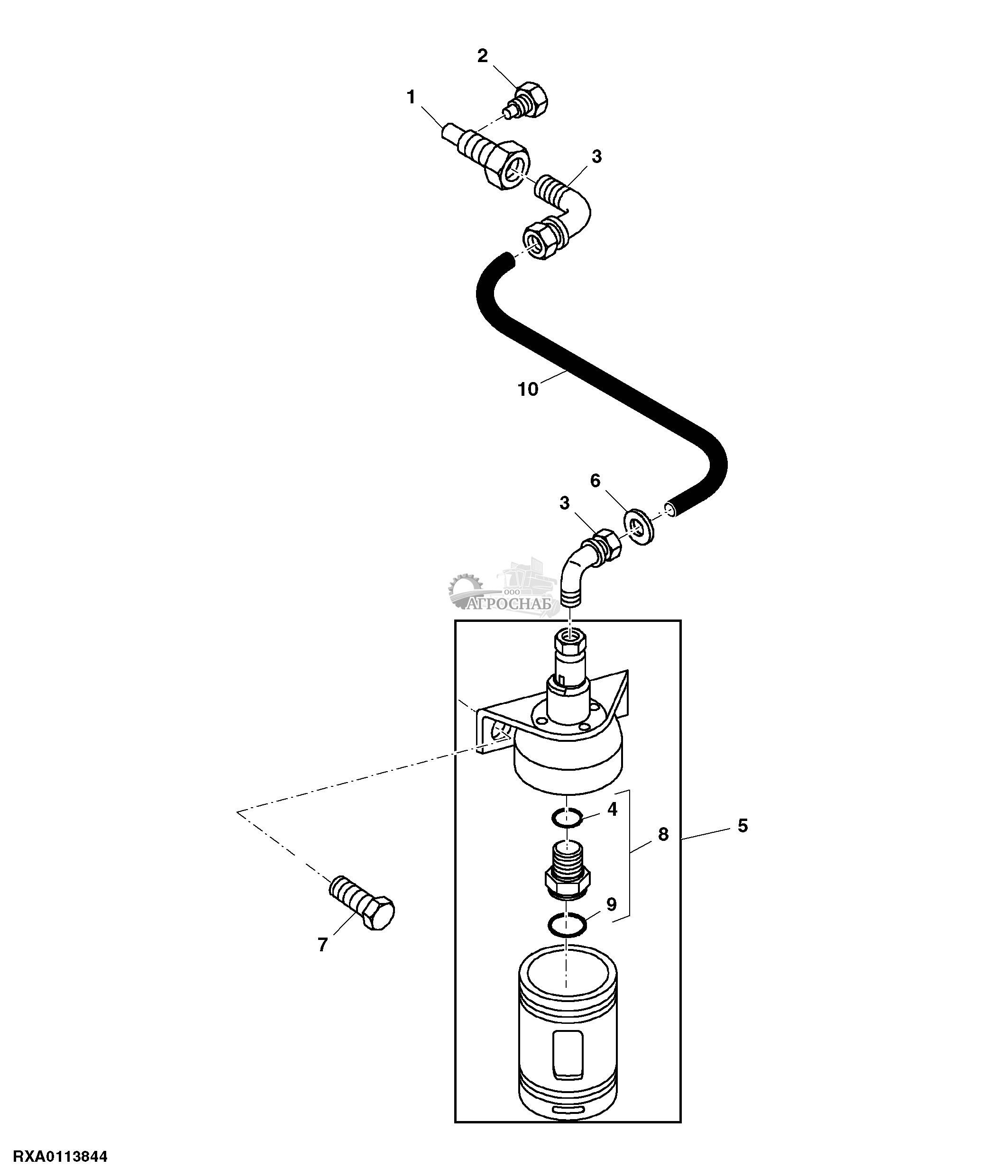 2
1
3
10
6
3
ООО АГРОСНАБ
4
8
5
9
7
RXA0113844